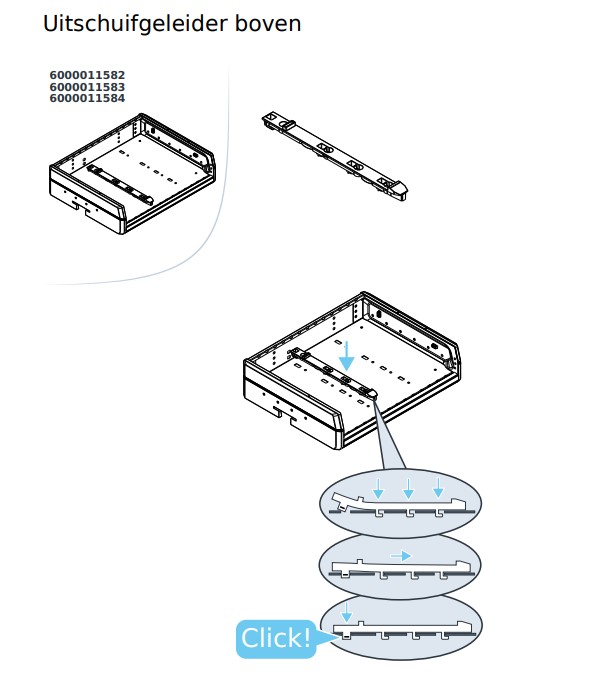 Uitschuifgeleider boven

6000011582
6000011583
6000011584

Click!